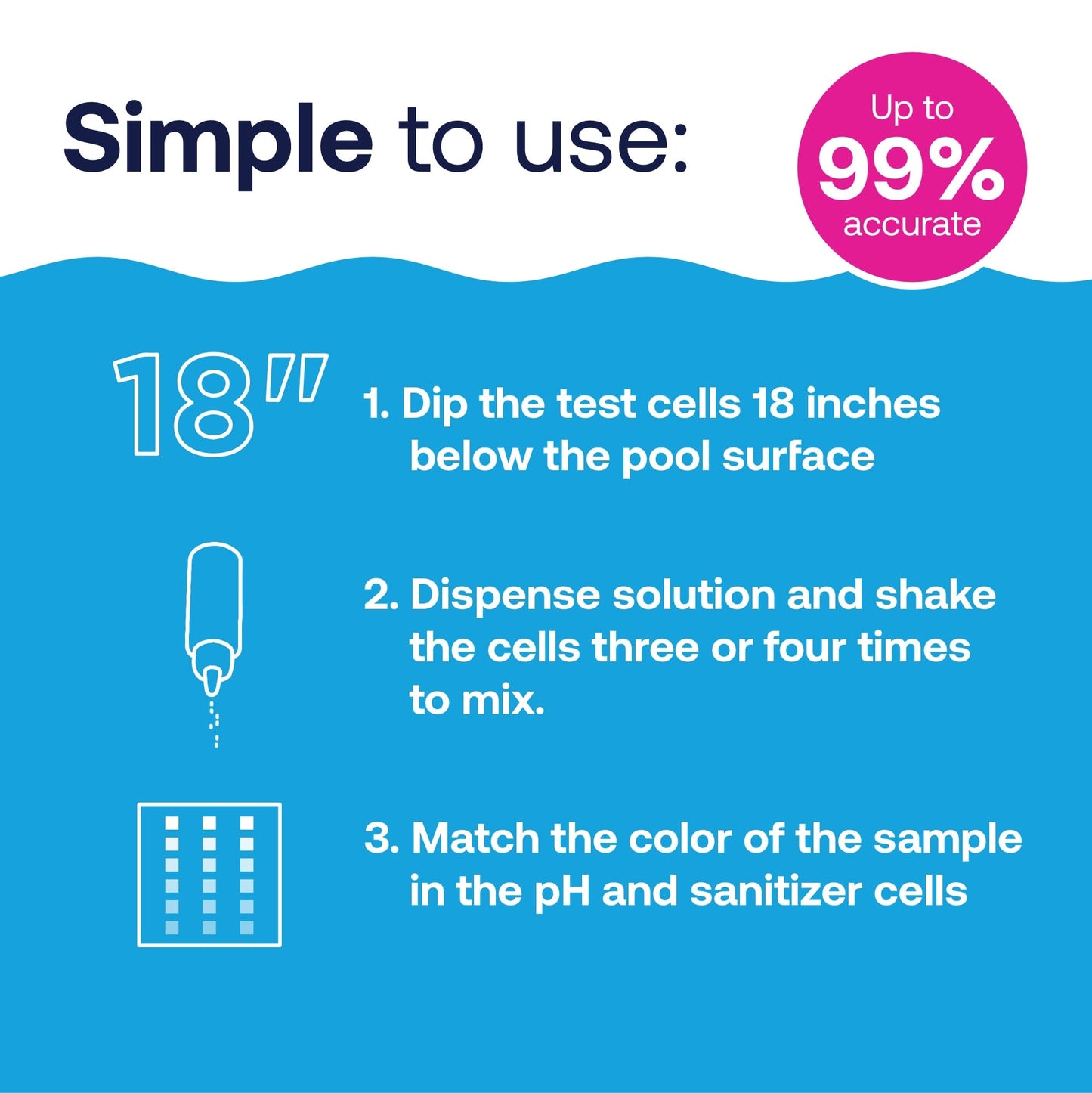 Simple to use:

Up to 99% accurate

18"

1. Dip the test cells 18 inches below the pool surface

2. Dispense solution and shake the cells three or four times to mix.

3. Match the color of the sample in the pH and sanitizer cells