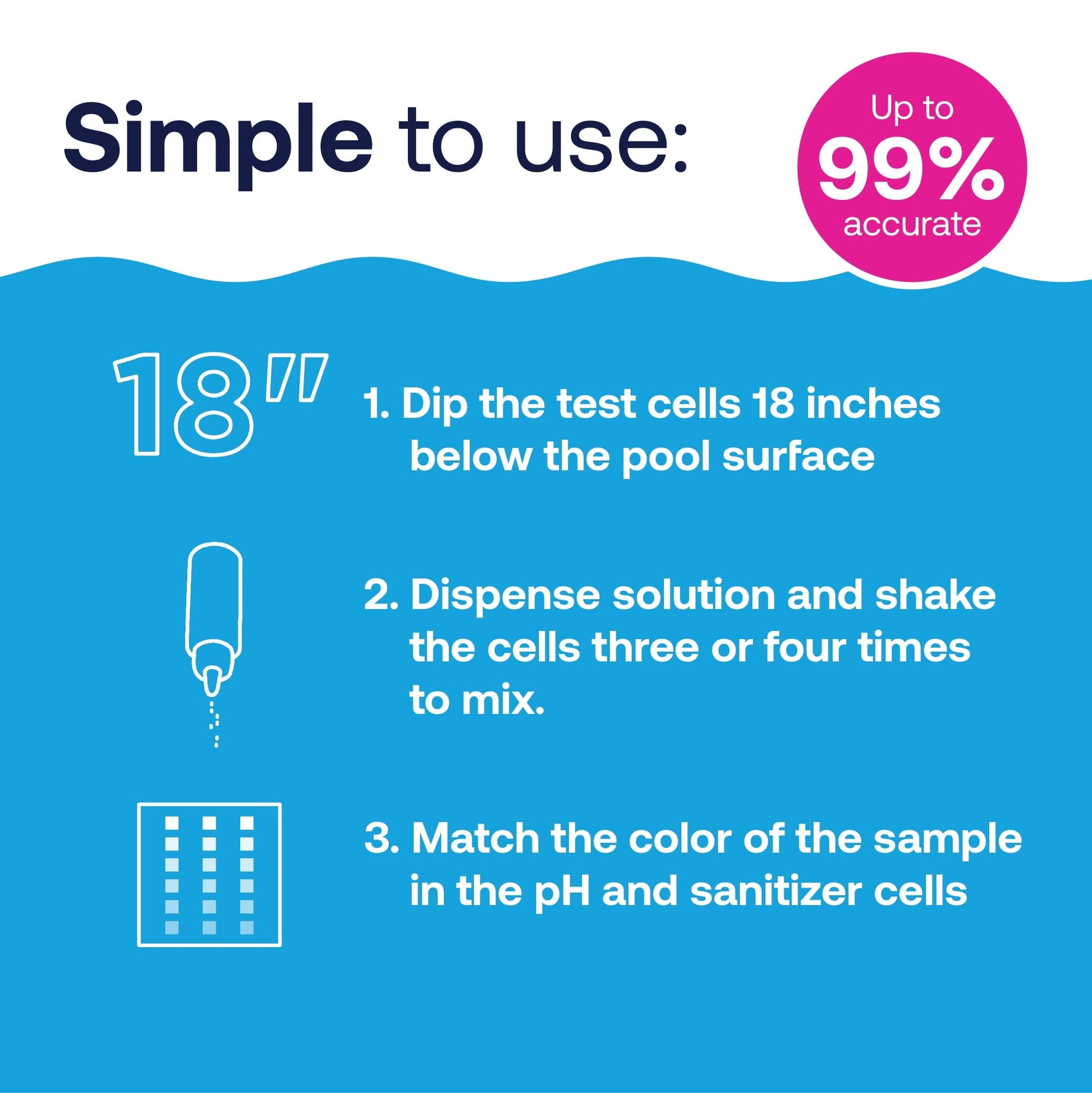 Simple to use:

Up to
99%
accurate

18"

1. Dip the test cells 18 inches below the pool surface

2. Dispense solution and shake the cells three or four times to mix.

3. Match the color of the sample in the pH and sanitizer cells